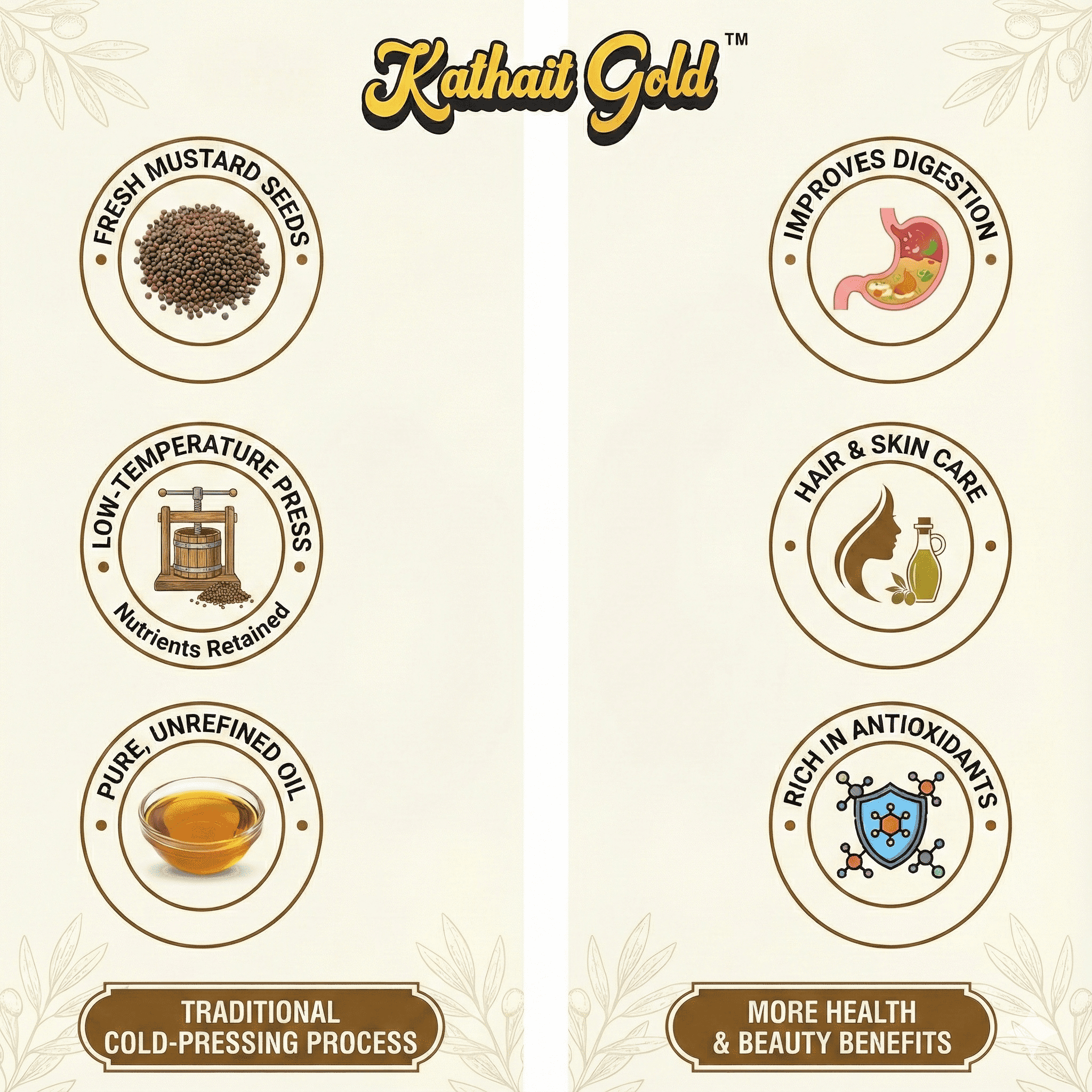 Kathait Gold™

FRESH MUSTARD SEEDS

LOW-TEMPERATURE PRESS
Nutrients Retained

PURE, UNREFINED OIL

TRADITIONAL COLD-PRESSING PROCESS

IMPROVES DIGESTION

HAIR & SKIN CARE

RICH IN ANTIOXIDANTS

MORE HEALTH & BEAUTY BENEFITS